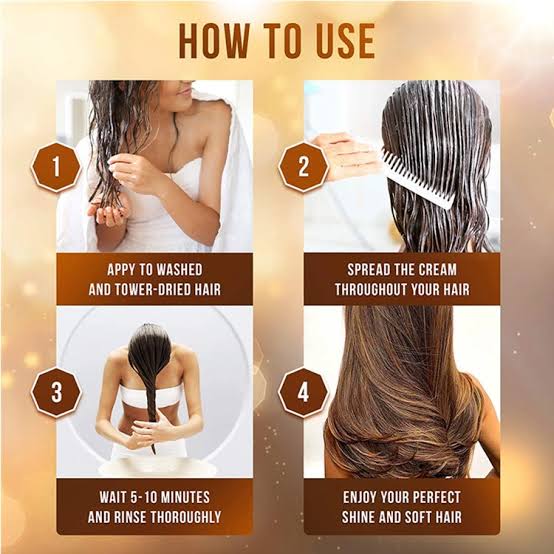 HOW TO USE

1

APPY TO WASHED AND TOWER-DRIED HAIR

2

SPREAD THE CREAM THROUGHOUT YOUR HAIR

3

WAIT 5-10 MINUTES AND RINSE THOROUGHLY

4

ENJOY YOUR PERFECT SHINE AND SOFT HAIR